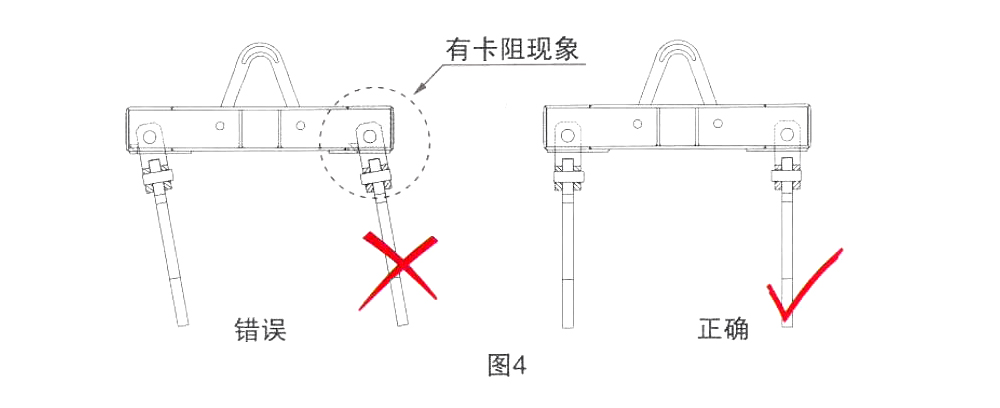 有卡阻现象

错误

正确

图4