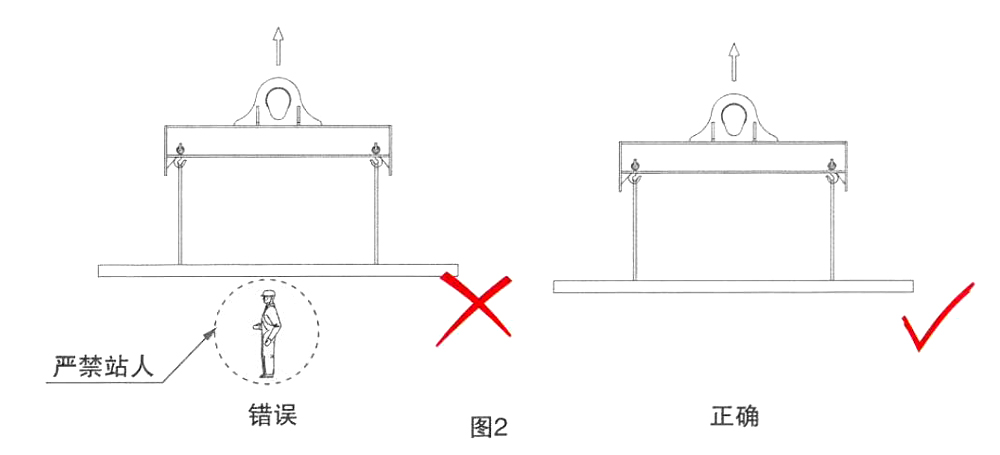 严禁站人

错误

图2

正确