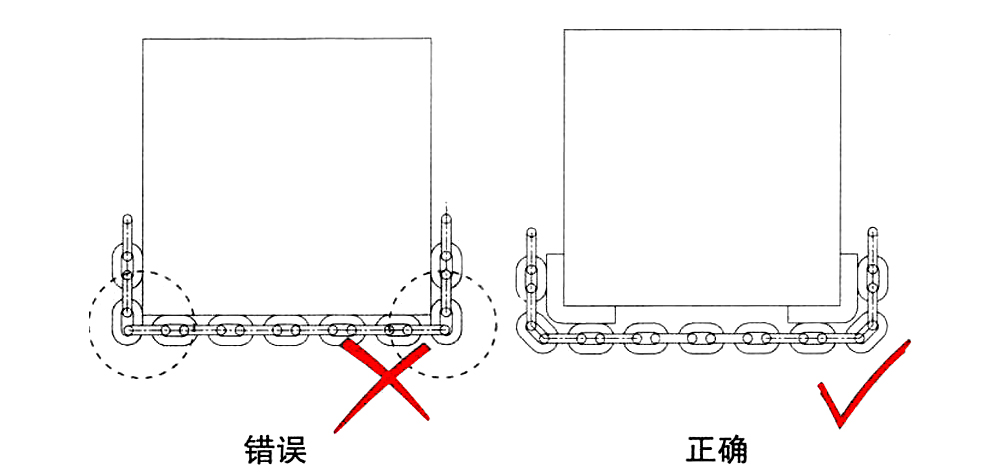 错误

正确